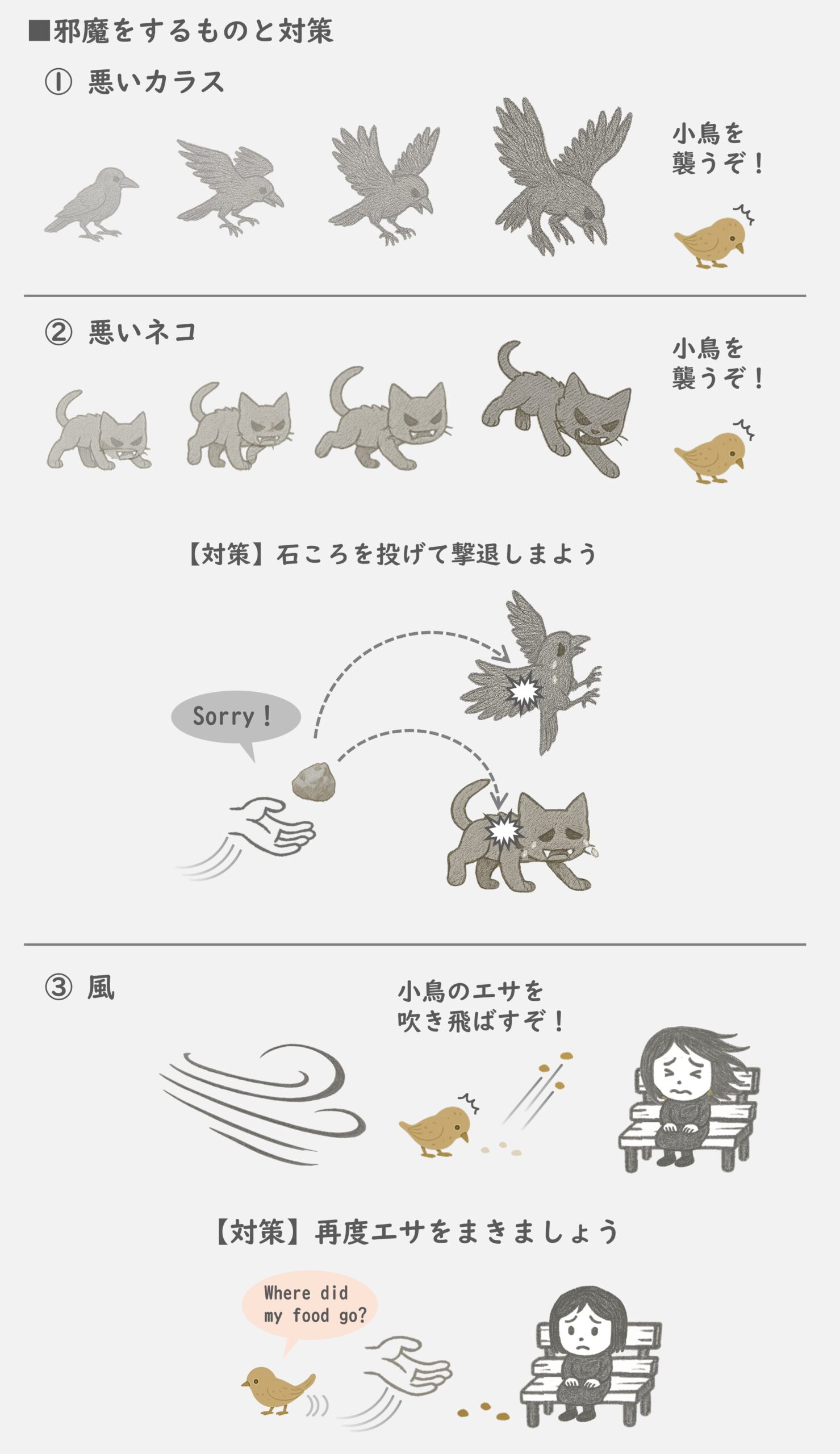 ■邪魔をするものと対策

① 悪いカラス

小鳥を襲うぞ！

② 悪いネコ

小鳥を襲うぞ！

【対策】石ころを投げて撃退しまよう

Sorry！

③ 風

小鳥のエサを吹き飛ばすぞ！

【対策】再度エサをまきましょう

Where did my food go?